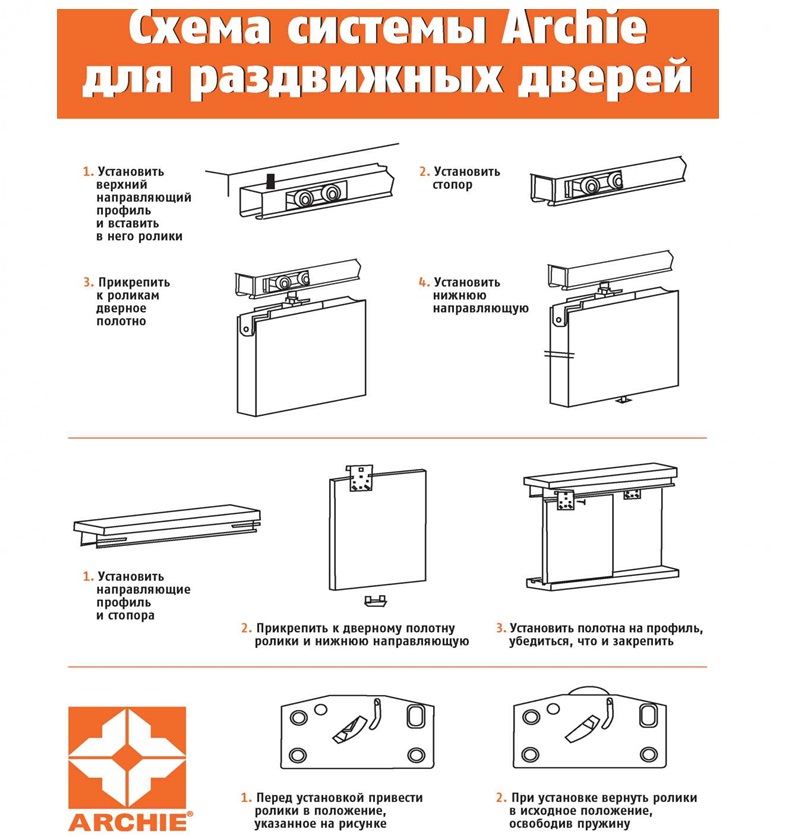 Схема системы Archie для раздвижных дверей

1. Установить верхний направляющий профиль и вставить в него ролики

2. Установить стопор

3. Прикрепить к роликам дверное полотно

4. Установить нижнюю направляющую

1. Установить направляющие профиль и стопора

2. Прикрепить к дверному полотну ролики и нижнюю направляющую

3. Установить полотна на профиль, убедиться, что и закрепить

ARCHIE®

1. Перед установкой привести ролики в положение, указанное на рисунке

2. При установке вернуть ролики в исходное положение, освободив пружину